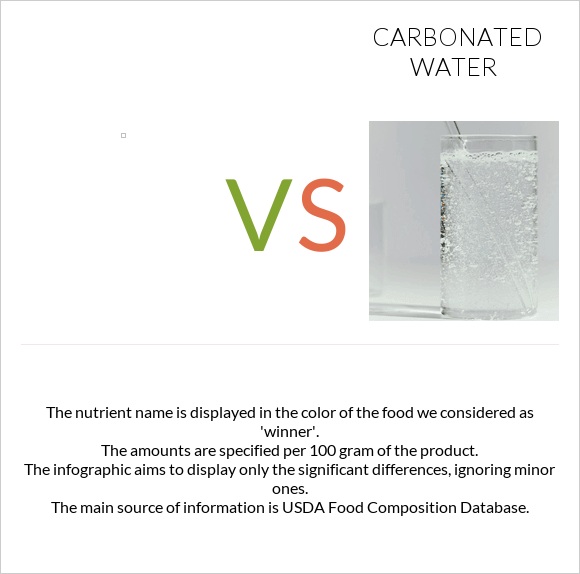 CARBONATED WATER

VS

The nutrient name is displayed in the color of the food we considered as 'winner'.
The amounts are specified per 100 gram of the product.
The infographic aims to display only the significant differences, ignoring minor ones.
The main source of information is USDA Food Composition Database.