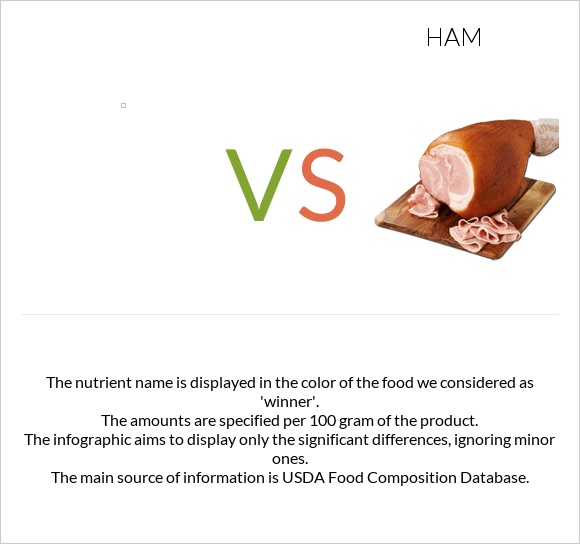 HAM

VS

The nutrient name is displayed in the color of the food we considered as 'winner'.
The amounts are specified per 100 gram of the product.
The infographic aims to display only the significant differences, ignoring minor ones.
The main source of information is USDA Food Composition Database.