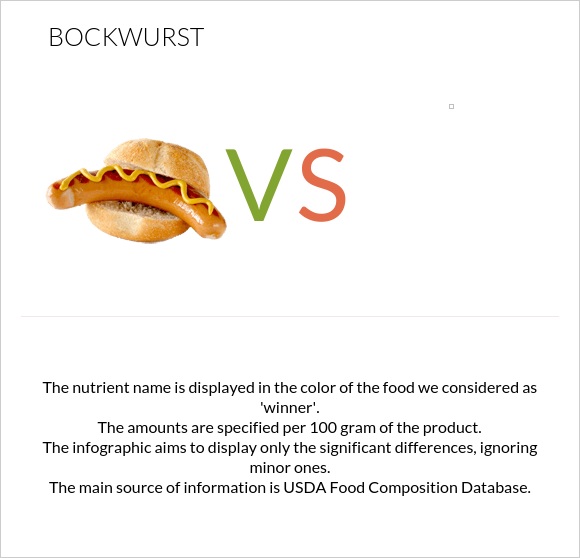 BOCKWURST

VS

The nutrient name is displayed in the color of the food we considered as 'winner'.
The amounts are specified per 100 gram of the product.
The infographic aims to display only the significant differences, ignoring minor ones.
The main source of information is USDA Food Composition Database.