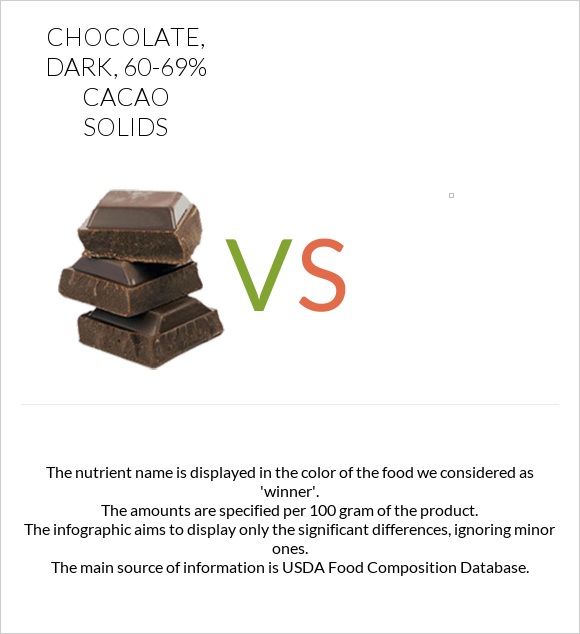 CHOCOLATE, DARK, 60-69% CACAO SOLIDS

VS

The nutrient name is displayed in the color of the food we considered as 'winner'.
The amounts are specified per 100 gram of the product.
The infographic aims to display only the significant differences, ignoring minor ones.
The main source of information is USDA Food Composition Database.