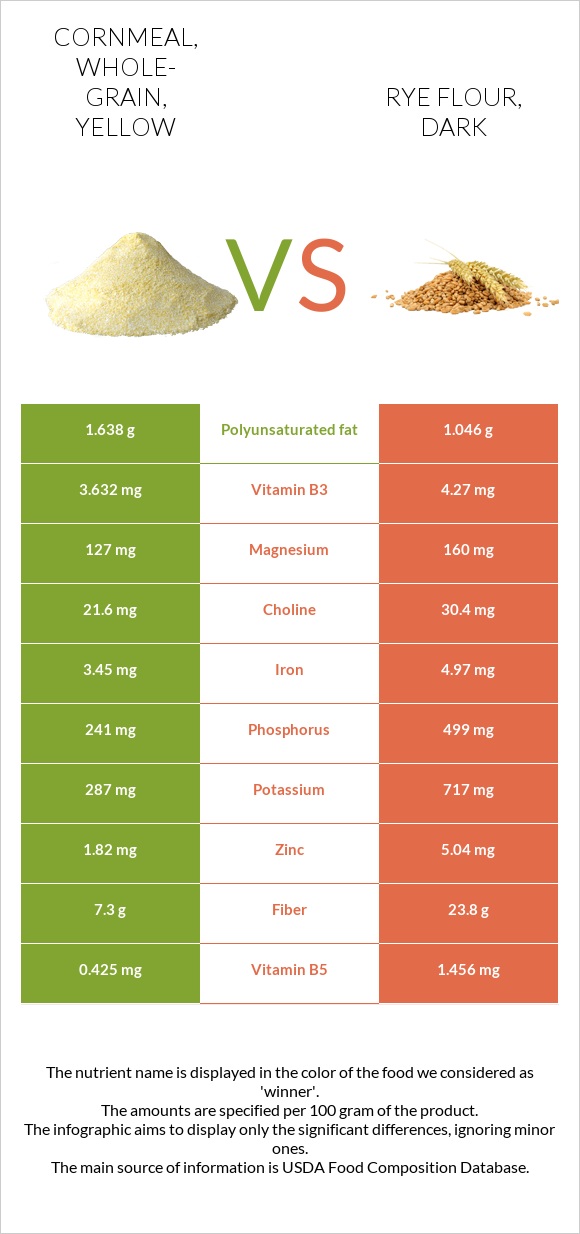 CORNMEAL, WHOLE-GRAIN, YELLOW

VS

RYE FLOUR, DARK

| 1.638 g | Polyunsaturated fat | 1.046 g |
|---|---|---|
| 3.632 mg | Vitamin B3 | 4.27 mg |
| 127 mg | Magnesium | 160 mg |
| 21.6 mg | Choline | 30.4 mg |
| 3.45 mg | Iron | 4.97 mg |
| 241 mg | Phosphorus | 499 mg |
| 287 mg | Potassium | 717 mg |
| 1.82 mg | Zinc | 5.04 mg |
| 7.3 g | Fiber | 23.8 g |
| 0.425 mg | Vitamin B5 | 1.456 mg |

The nutrient name is displayed in the color of the food we considered as 'winner'.
The amounts are specified per 100 gram of the product.
The infographic aims to display only the significant differences, ignoring minor ones.
The main source of information is USDA Food Composition Database.