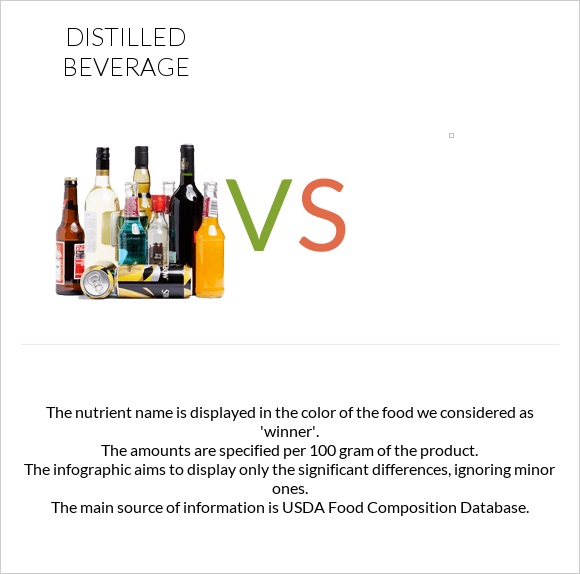 DISTILLED BEVERAGE

VS

The nutrient name is displayed in the color of the food we considered as 'winner'.
The amounts are specified per 100 gram of the product.
The infographic aims to display only the significant differences, ignoring minor ones.
The main source of information is USDA Food Composition Database.