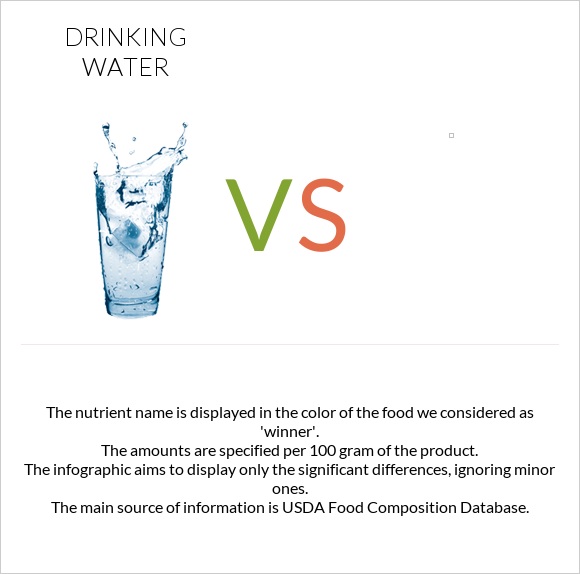 DRINKING WATER

VS

The nutrient name is displayed in the color of the food we considered as 'winner'.
The amounts are specified per 100 gram of the product.
The infographic aims to display only the significant differences, ignoring minor ones.
The main source of information is USDA Food Composition Database.