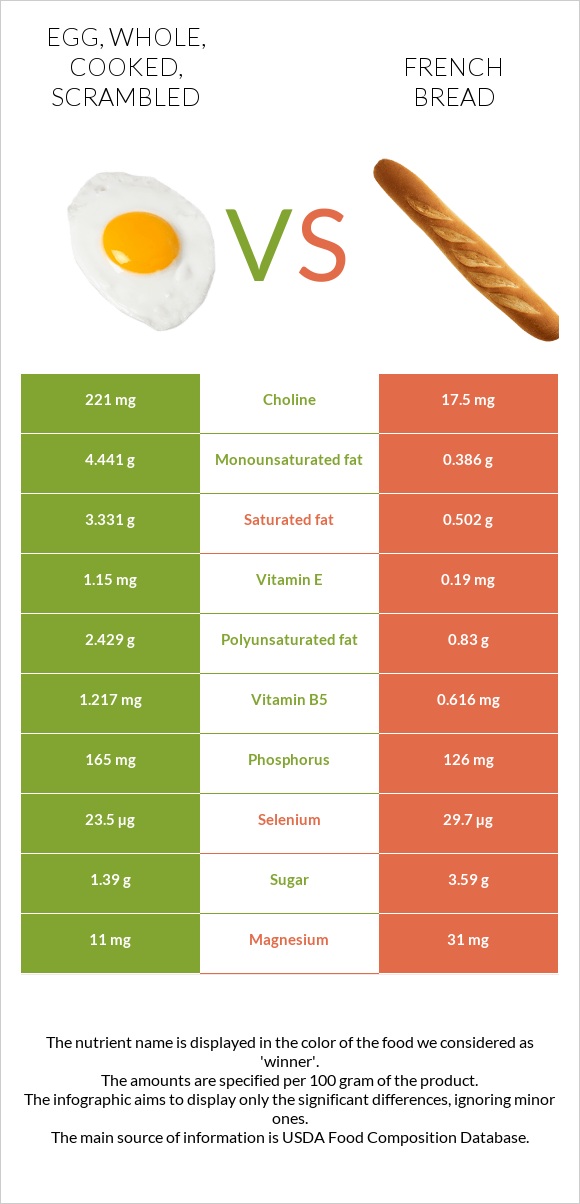 EGG, WHOLE, COOKED, SCRAMBLED

VS

FRENCH BREAD

| 221 mg | Choline | 17.5 mg |
|---|---|---|
| 4.441 g | Monounsaturated fat | 0.386 g |
| 3.331 g | Saturated fat | 0.502 g |
| 1.15 mg | Vitamin E | 0.19 mg |
| 2.429 g | Polyunsaturated fat | 0.83 g |
| 1.217 mg | Vitamin B5 | 0.616 mg |
| 165 mg | Phosphorus | 126 mg |
| 23.5 µg | Selenium | 29.7 µg |
| 1.39 g | Sugar | 3.59 g |
| 11 mg | Magnesium | 31 mg |

The nutrient name is displayed in the color of the food we considered as 'winner'.
The amounts are specified per 100 gram of the product.
The infographic aims to display only the significant differences, ignoring minor ones.
The main source of information is USDA Food Composition Database.