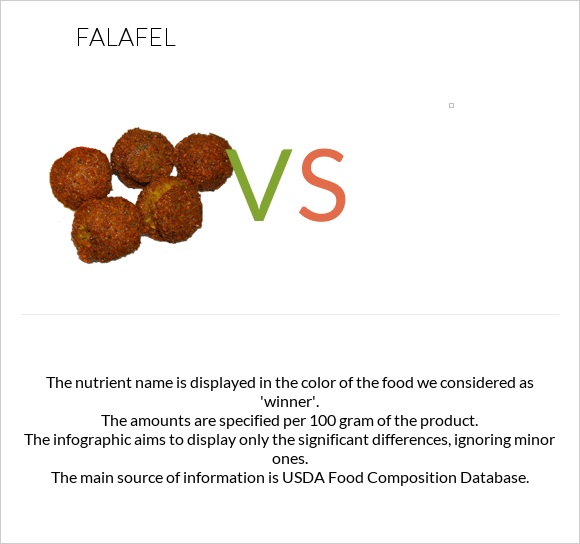 FALAFEL

VS

The nutrient name is displayed in the color of the food we considered as 'winner'.
The amounts are specified per 100 gram of the product.
The infographic aims to display only the significant differences, ignoring minor ones.
The main source of information is USDA Food Composition Database.