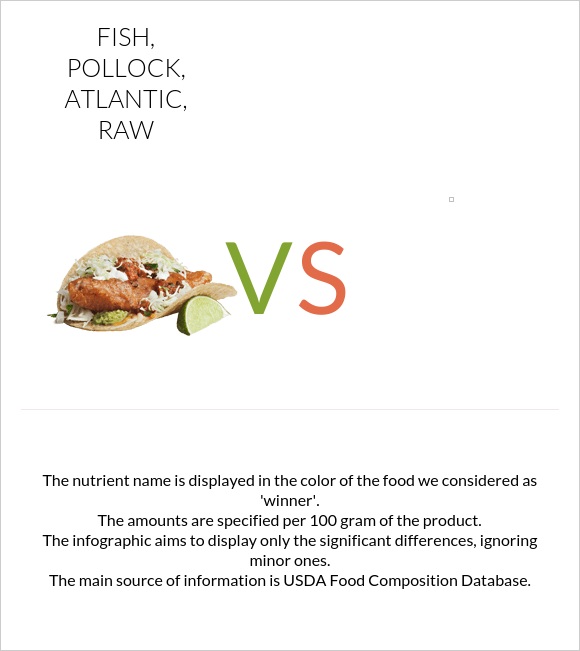 FISH, POLLOCK, ATLANTIC, RAW

VS

The nutrient name is displayed in the color of the food we considered as 'winner'.
The amounts are specified per 100 gram of the product.
The infographic aims to display only the significant differences, ignoring minor ones.
The main source of information is USDA Food Composition Database.