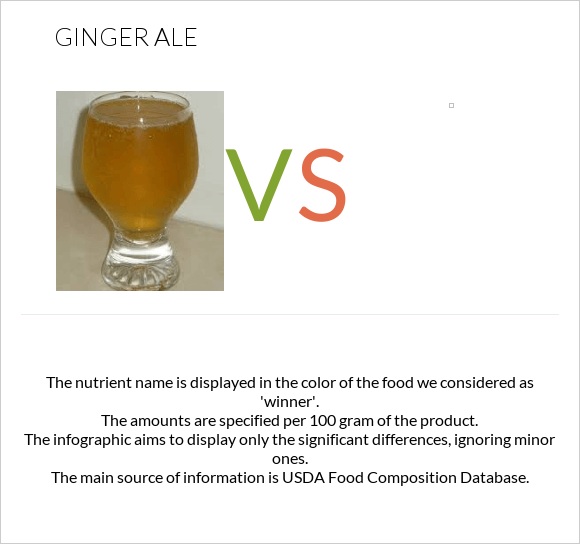 GINGER ALE

VS

The nutrient name is displayed in the color of the food we considered as 'winner'.
The amounts are specified per 100 gram of the product.
The infographic aims to display only the significant differences, ignoring minor ones.
The main source of information is USDA Food Composition Database.