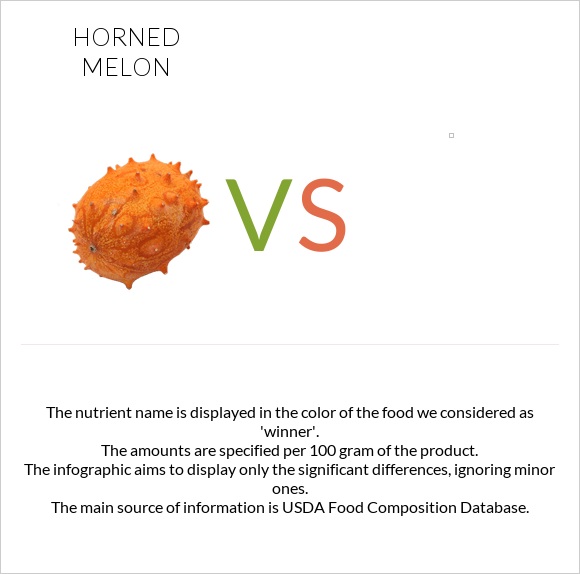 HORNED MELON

VS

The nutrient name is displayed in the color of the food we considered as 'winner'.
The amounts are specified per 100 gram of the product.
The infographic aims to display only the significant differences, ignoring minor ones.
The main source of information is USDA Food Composition Database.