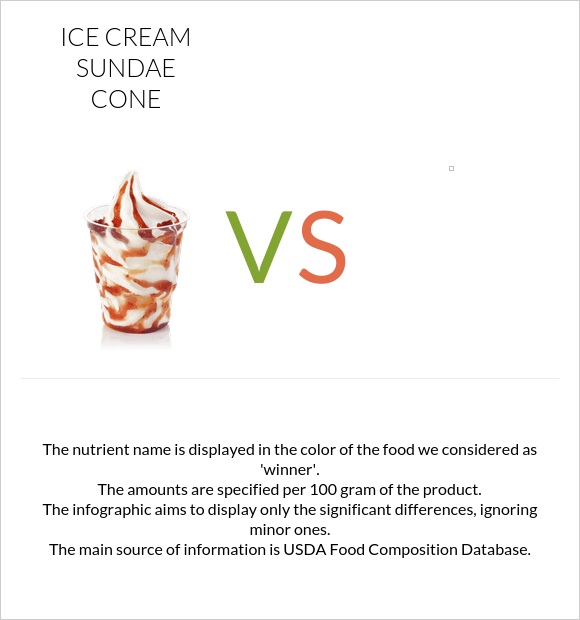 ICE CREAM SUNDAE CONE

VS

The nutrient name is displayed in the color of the food we considered as 'winner'.
The amounts are specified per 100 gram of the product.
The infographic aims to display only the significant differences, ignoring minor ones.
The main source of information is USDA Food Composition Database.