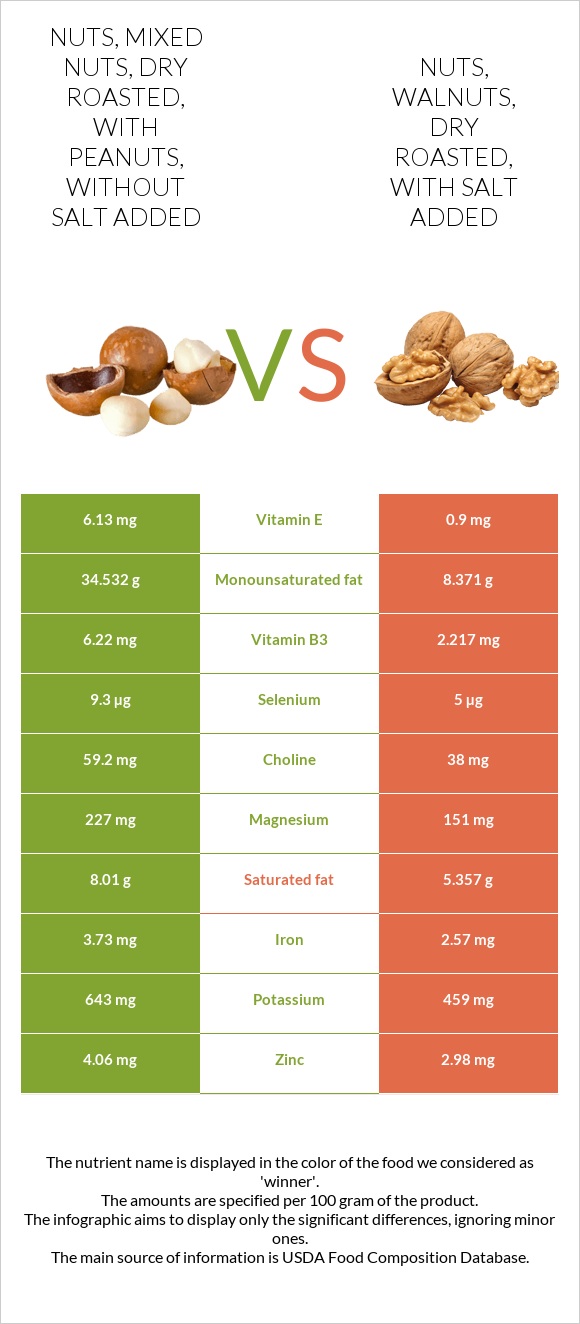 NUTS, MIXED NUTS, DRY ROASTED, WITH PEANUTS, WITHOUT SALT ADDED

VS

NUTS, WALNUTS, DRY ROASTED, WITH SALT ADDED

| 6.13 mg | Vitamin E | 0.9 mg |
|---|---|---|
| 34.532 g | Monounsaturated fat | 8.371 g |
| 6.22 mg | Vitamin B3 | 2.217 mg |
| 9.3 µg | Selenium | 5 µg |
| 59.2 mg | Choline | 38 mg |
| 227 mg | Magnesium | 151 mg |
| 8.01 g | Saturated fat | 5.357 g |
| 3.73 mg | Iron | 2.57 mg |
| 643 mg | Potassium | 459 mg |
| 4.06 mg | Zinc | 2.98 mg |

The nutrient name is displayed in the color of the food we considered as 'winner'.
The amounts are specified per 100 gram of the product.
The infographic aims to display only the significant differences, ignoring minor ones.
The main source of information is USDA Food Composition Database.