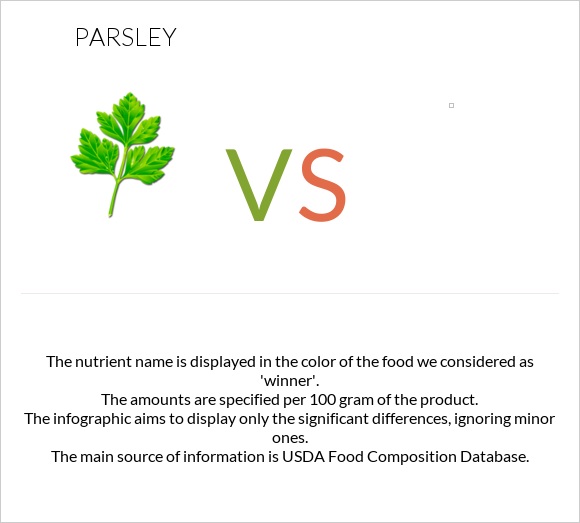 PARSLEY

VS

The nutrient name is displayed in the color of the food we considered as 'winner'.
The amounts are specified per 100 gram of the product.
The infographic aims to display only the significant differences, ignoring minor ones.
The main source of information is USDA Food Composition Database.