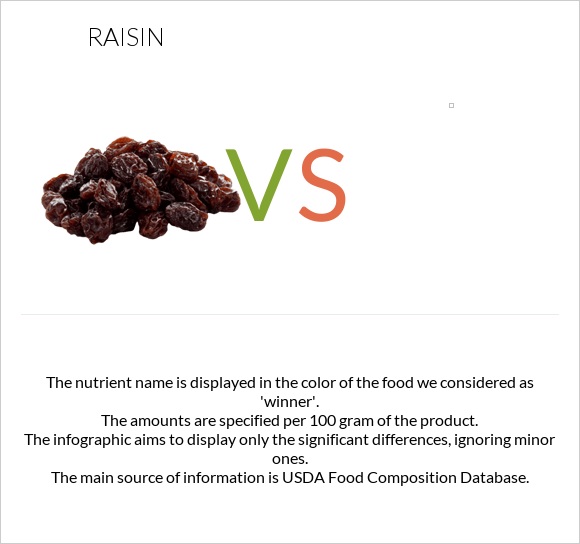 RAISIN

VS

The nutrient name is displayed in the color of the food we considered as 'winner'.
The amounts are specified per 100 gram of the product.
The infographic aims to display only the significant differences, ignoring minor ones.
The main source of information is USDA Food Composition Database.