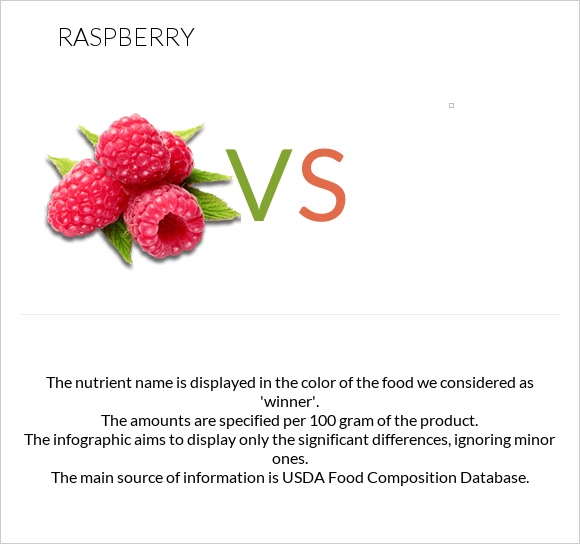 RASPBERRY

VS

The nutrient name is displayed in the color of the food we considered as 'winner'.
The amounts are specified per 100 gram of the product.
The infographic aims to display only the significant differences, ignoring minor ones.
The main source of information is USDA Food Composition Database.