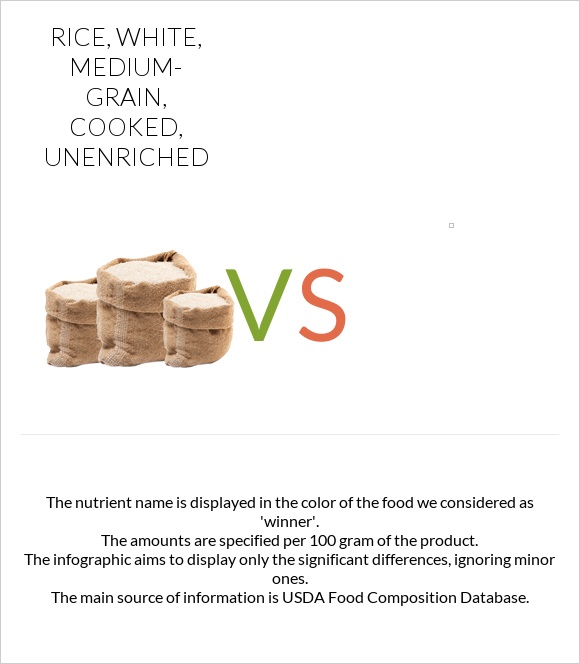 RICE, WHITE, MEDIUM-GRAIN, COOKED, UNENRICHED

VS

The nutrient name is displayed in the color of the food we considered as 'winner'.
The amounts are specified per 100 gram of the product.
The infographic aims to display only the significant differences, ignoring minor ones.
The main source of information is USDA Food Composition Database.