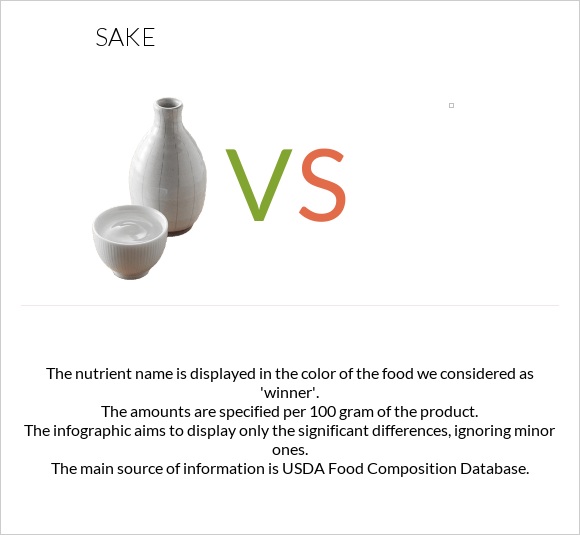 SAKE

VS

The nutrient name is displayed in the color of the food we considered as 'winner'.
The amounts are specified per 100 gram of the product.
The infographic aims to display only the significant differences, ignoring minor ones.
The main source of information is USDA Food Composition Database.