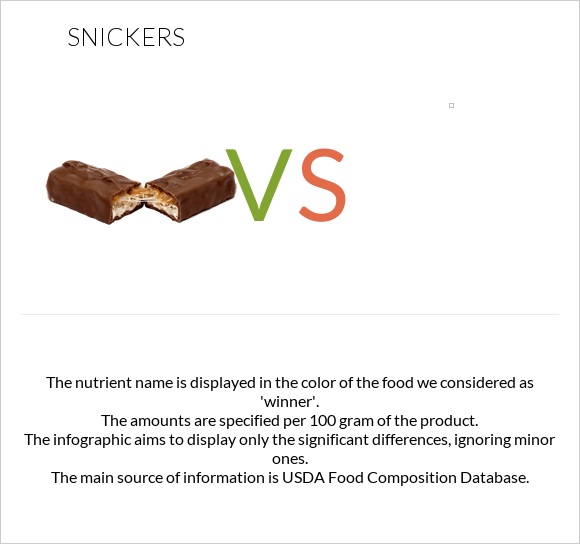 SNICKERS

VS

The nutrient name is displayed in the color of the food we considered as 'winner'.
The amounts are specified per 100 gram of the product.
The infographic aims to display only the significant differences, ignoring minor ones.
The main source of information is USDA Food Composition Database.