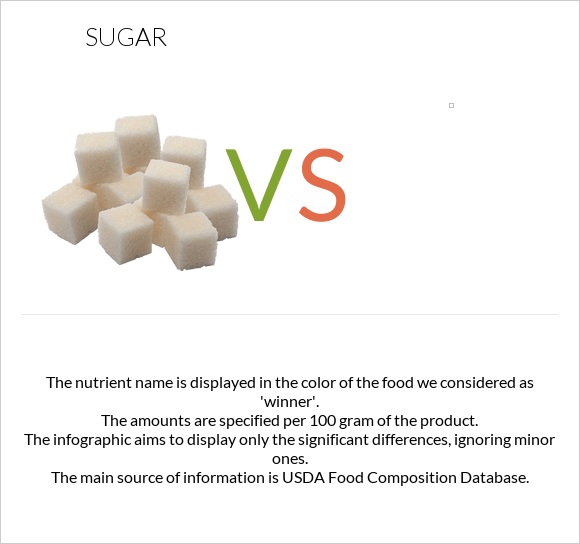 SUGAR

VS

The nutrient name is displayed in the color of the food we considered as 'winner'.
The amounts are specified per 100 gram of the product.
The infographic aims to display only the significant differences, ignoring minor ones.
The main source of information is USDA Food Composition Database.