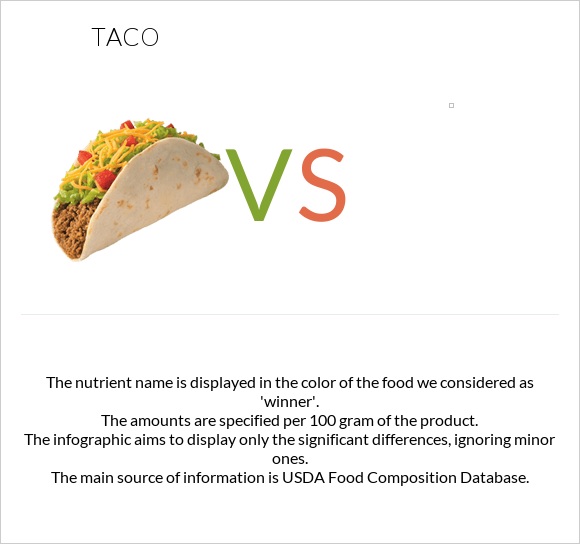 TACO

VS

The nutrient name is displayed in the color of the food we considered as 'winner'.
The amounts are specified per 100 gram of the product.
The infographic aims to display only the significant differences, ignoring minor ones.
The main source of information is USDA Food Composition Database.