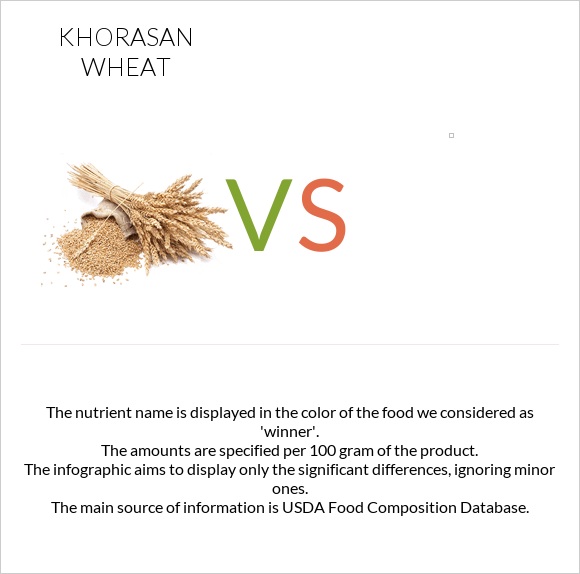 KHORASAN WHEAT

VS

The nutrient name is displayed in the color of the food we considered as 'winner'.
The amounts are specified per 100 gram of the product.
The infographic aims to display only the significant differences, ignoring minor ones.
The main source of information is USDA Food Composition Database.