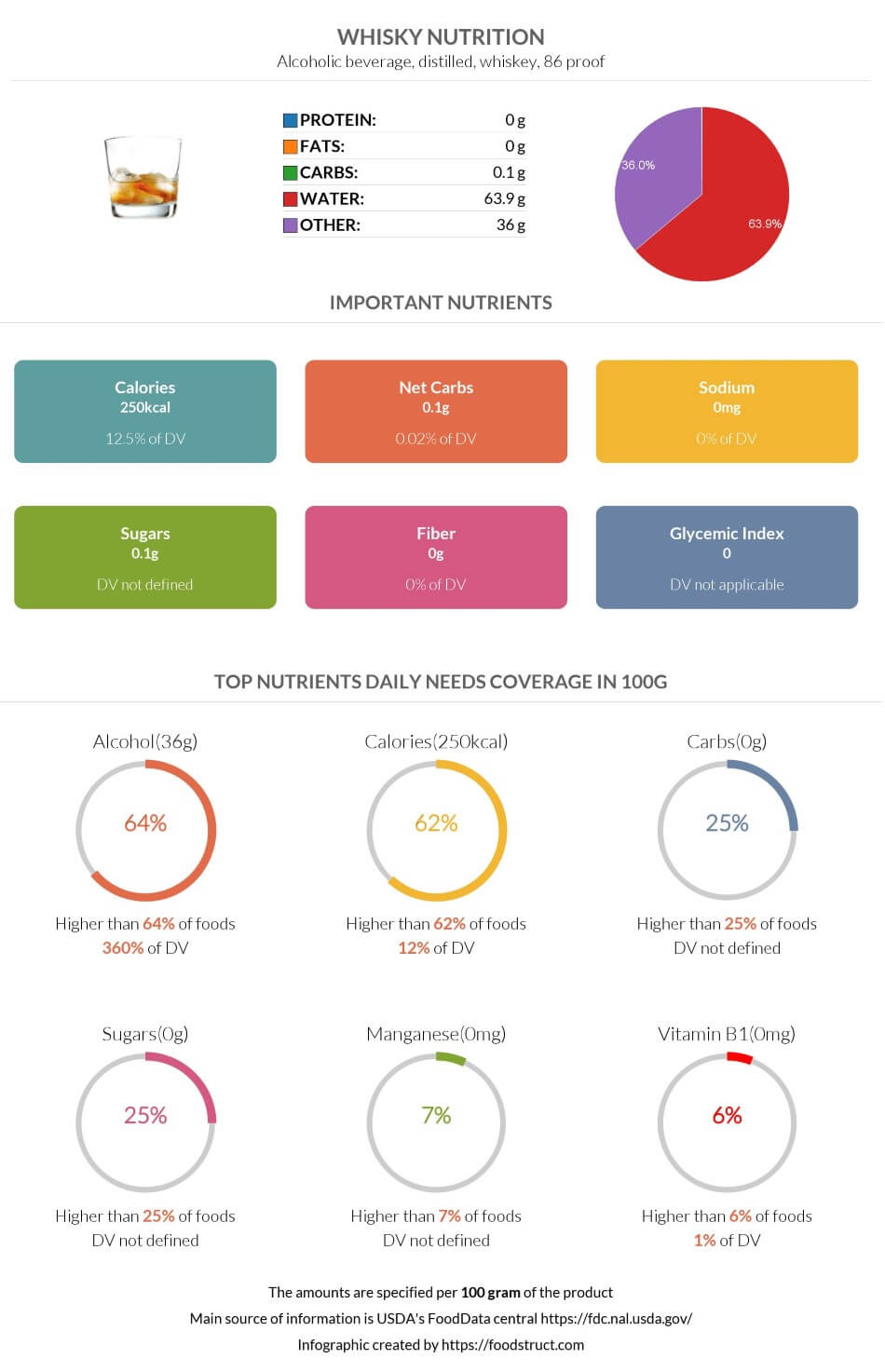 WHISKY NUTRITION
Alcoholic beverage, distilled, whiskey, 86 proof

| | |
|---|---|
| PROTEIN: | 0 g |
| FATS: | 0 g |
| CARBS: | 0.1 g |
| WATER: | 63.9 g |
| OTHER: | 36 g |

36.0%
63.9%

IMPORTANT NUTRIENTS

Calories
250kcal
12.5% of DV

Net Carbs
0.1g
0.02% of DV

Sodium
0mg
0% of DV

Sugars
0.1g
DV not defined

Fiber
0g
0% of DV

Glycemic Index
0
DV not applicable

TOP NUTRIENTS DAILY NEEDS COVERAGE IN 100G

Alcohol(36g)
64%
Higher than 64% of foods
360% of DV

Calories(250kcal)
62%
Higher than 62% of foods
12% of DV

Carbs(0g)
25%
Higher than 25% of foods
DV not defined

Sugars(0g)
25%
Higher than 25% of foods
DV not defined

Manganese(0mg)
7%
Higher than 7% of foods
DV not defined

Vitamin B1(0mg)
6%
Higher than 6% of foods
1% of DV

The amounts are specified per 100 gram of the product
Main source of information is USDA's FoodData central https://fdc.nal.usda.gov/
Infographic created by https://foodstruct.com