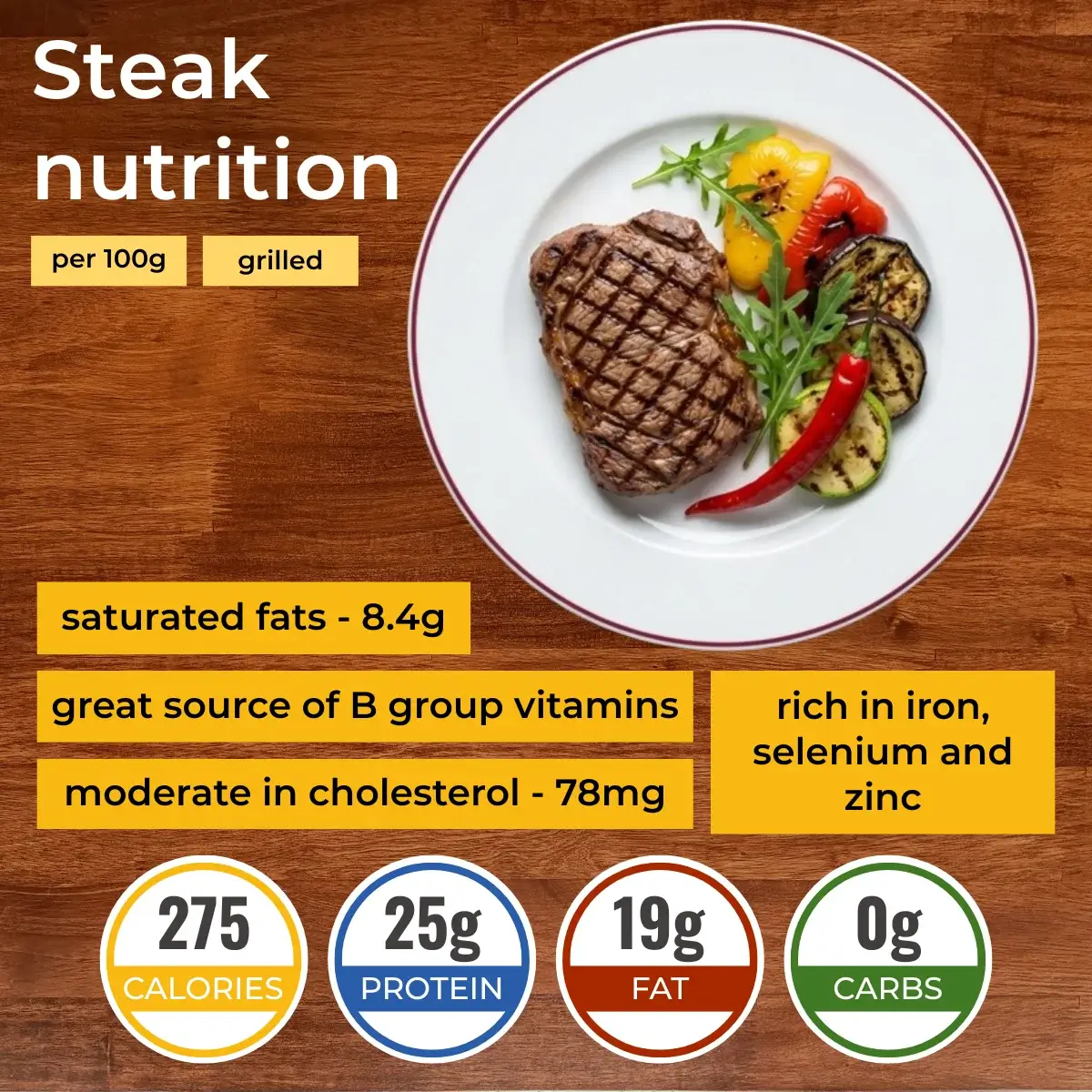 Steak nutrition

per 100g

grilled

saturated fats - 8.4g

great source of B group vitamins

moderate in cholesterol - 78mg

rich in iron, selenium and zinc

275
CALORIES

25g
PROTEIN

19g
FAT

0g
CARBS